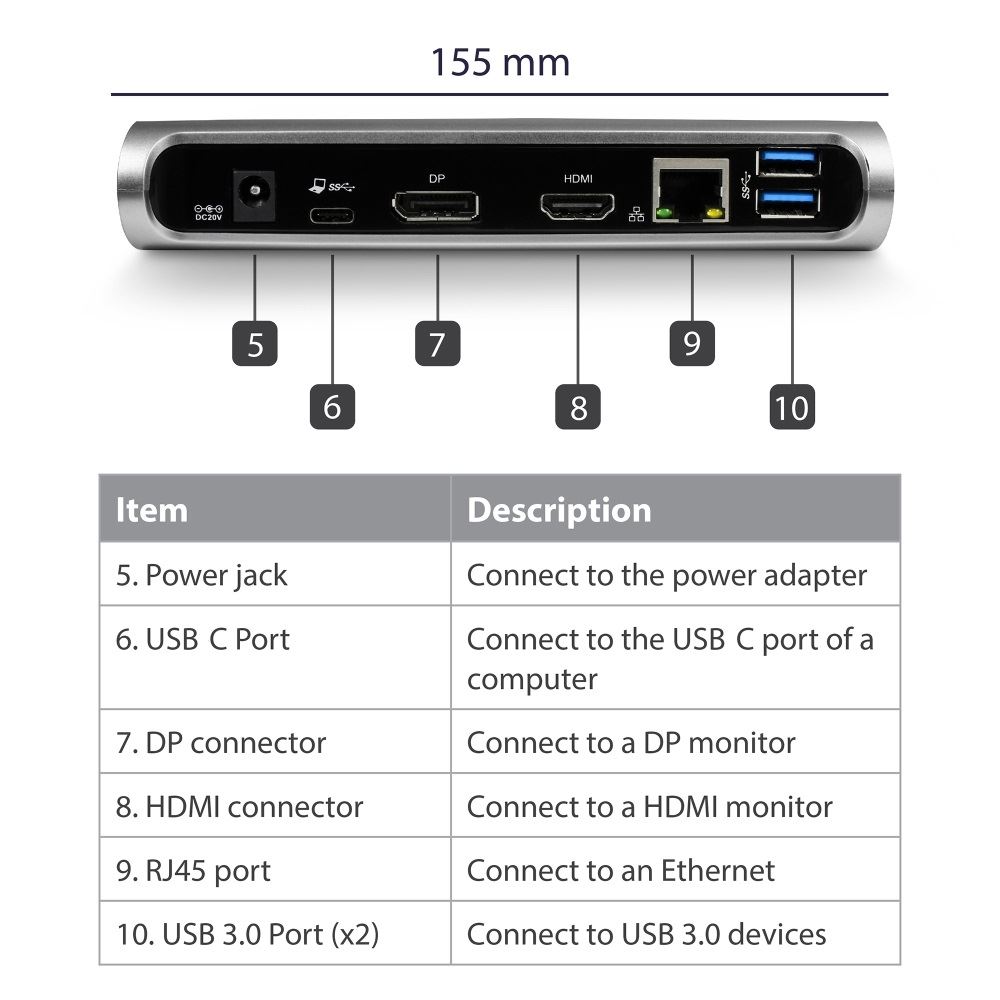 155 mm

DC20V
SS
DP
HDMI
SS

5
6
7
8
9
10

| Item | Description |
|---|---|
| 5. Power jack | Connect to the power adapter |
| 6. USB C Port | Connect to the USB C port of a computer |
| 7. DP connector | Connect to a DP monitor |
| 8. HDMI connector | Connect to a HDMI monitor |
| 9. RJ45 port | Connect to an Ethernet |
| 10. USB 3.0 Port (x2) | Connect to USB 3.0 devices |